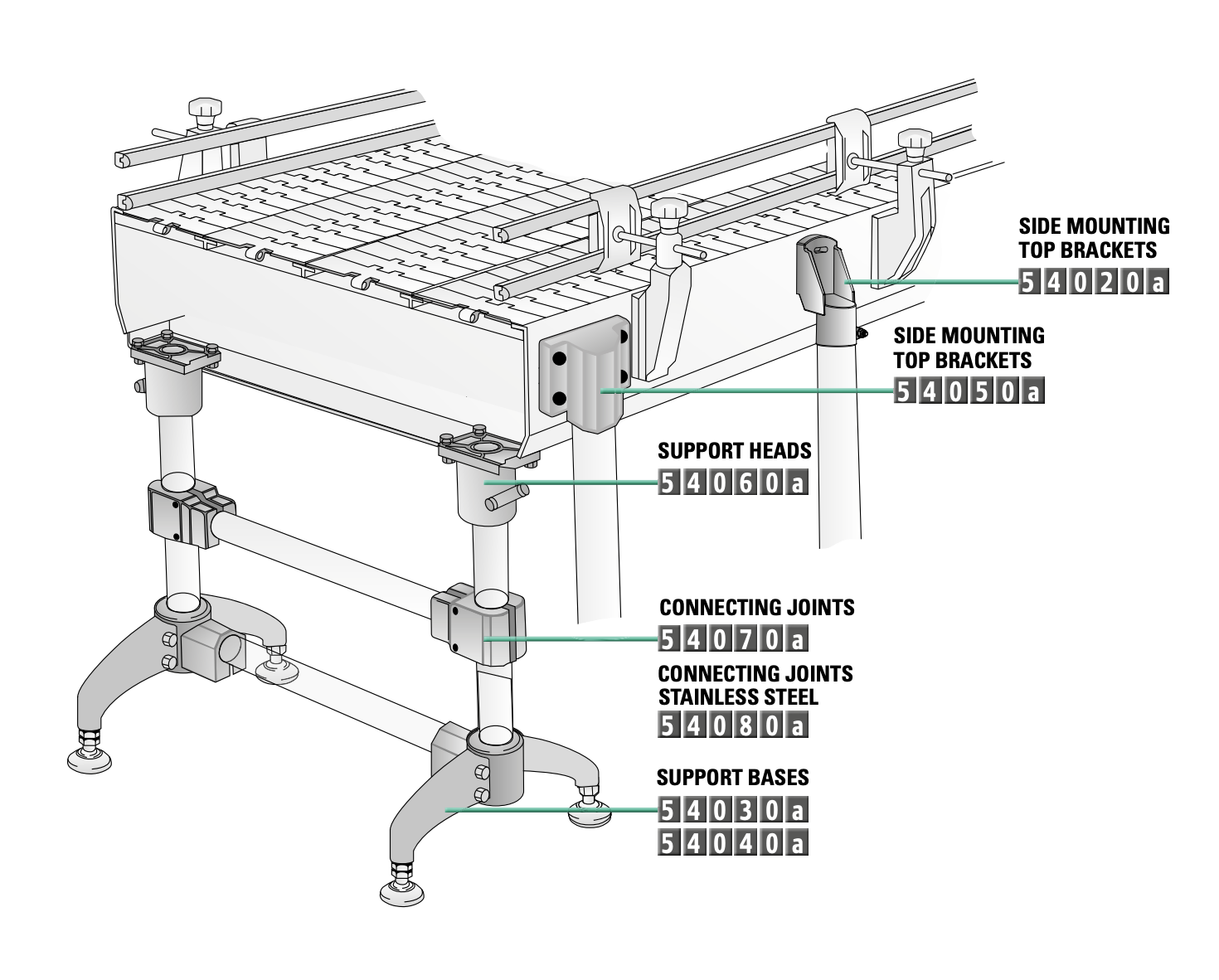 SIDE MOUNTING TOP BRACKETS
54020a

SIDE MOUNTING TOP BRACKETS
54050a

SUPPORT HEADS
54060a

CONNECTING JOINTS
54070a

CONNECTING JOINTS STAINLESS STEEL
54080a

SUPPORT BASES
54030a
54040a